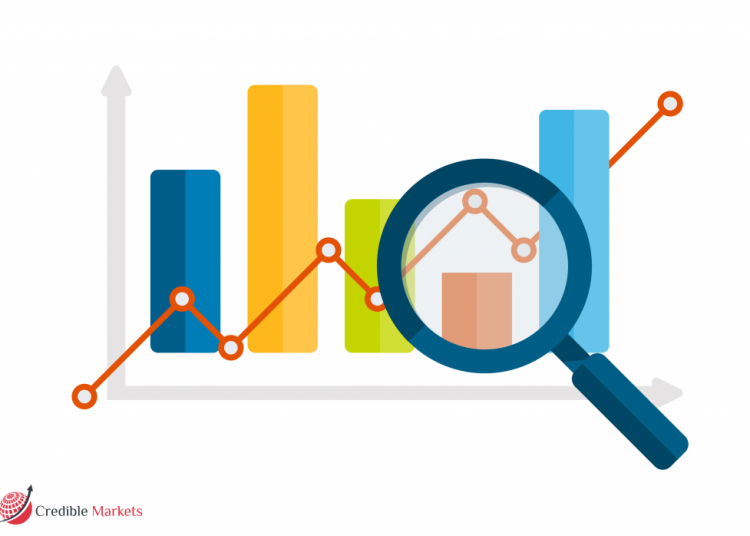 Credible Markets