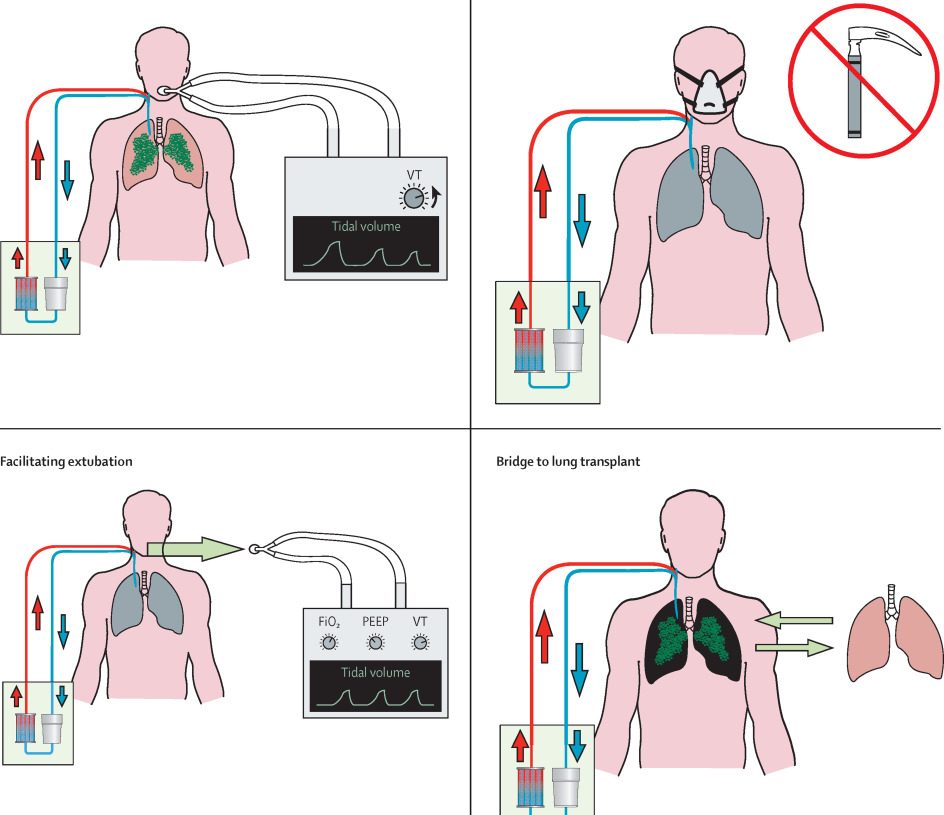 VT

Tidal volume

Facilitating extubation

$FiO_2$ PEEP VT

Tidal volume

Bridge to lung transplant