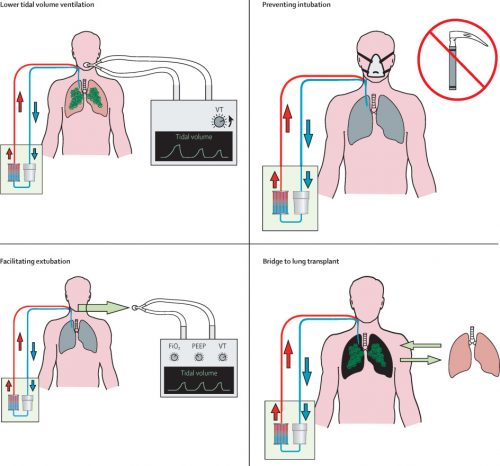 Lower tidal volume ventilation

VT

Tidal volume

Preventing intubation

Facilitating extubation

$FiO_2$ PEEP VT

Tidal volume

Bridge to lung transplant