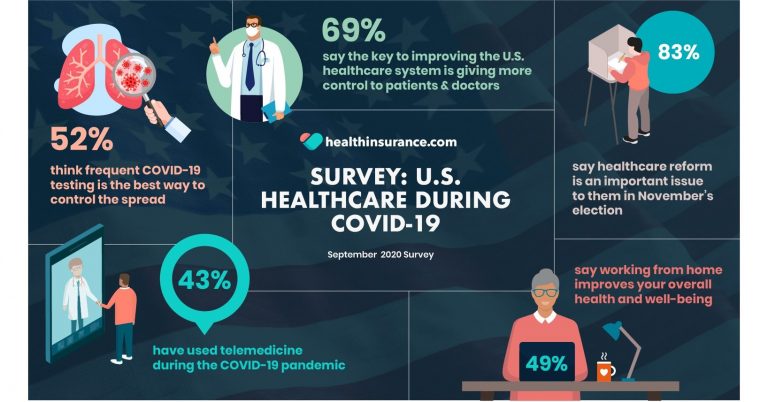 52%

think frequent COVID-19 testing is the best way to control the spread

69%

say the key to improving the U.S. healthcare system is giving more control to patients & doctors

83%

say healthcare reform is an important issue to them in November's election

healthinsurance.com

SURVEY: U.S. HEALTHCARE DURING COVID-19

September 2020 Survey

43%

have used telemedicine during the COVID-19 pandemic

say working from home improves your overall health and well-being

49%